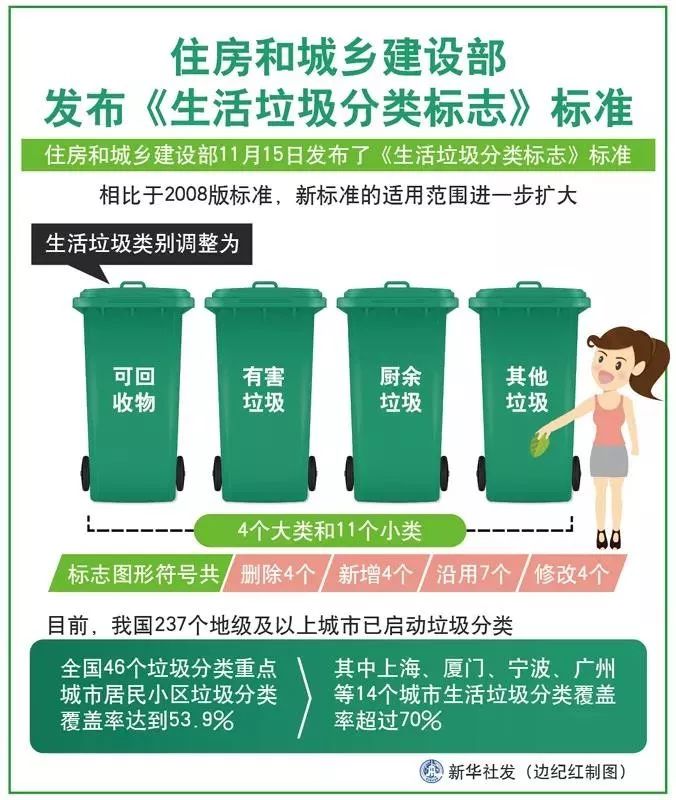 住房和城乡建设部
发布《生活垃圾分类标志》标准

住房和城乡建设部11月15日发布了《生活垃圾分类标志》标准

相比于2008版标准，新标准的适用范围进一步扩大

生活垃圾类别调整为

可回收物

有害垃圾

厨余垃圾

其他垃圾

4个大类和11个小类

标志图形符号共 删除4个 新增4个 沿用7个 修改4个

目前，我国237个地级及以上城市已启动垃圾分类

全国46个垃圾分类重点城市居民小区垃圾分类覆盖率达到53.9%

其中上海、厦门、宁波、广州等14个城市生活垃圾分类覆盖率超过70%

新华社发（边纪红制图）